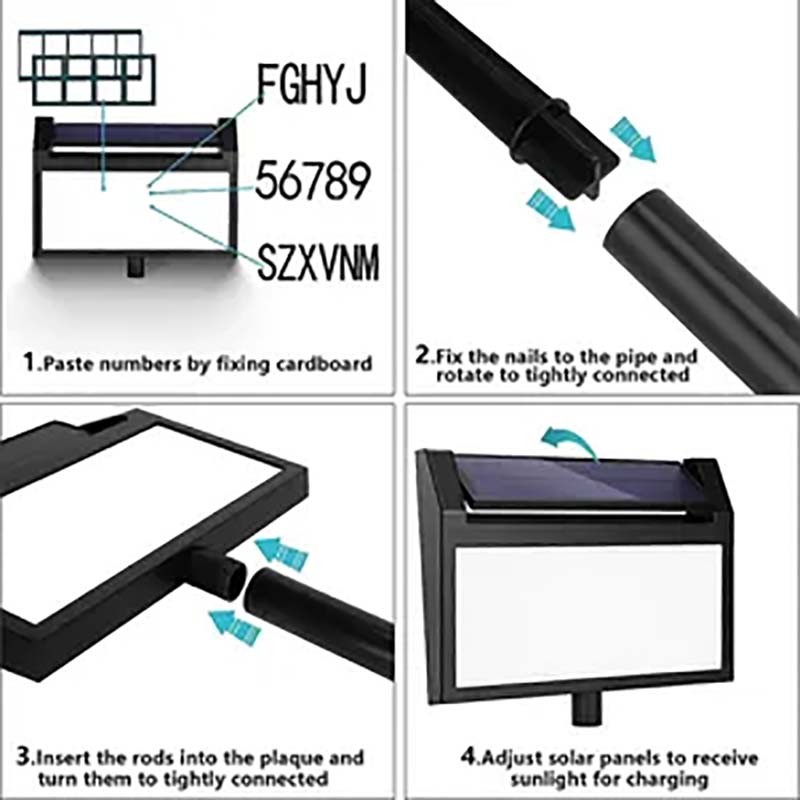 FGHYJ
56789
SZXVNM

1.Paste numbers by fixing cardboard

2.Fix the nails to the pipe and rotate to tightly connected

3.Insert the rods into the plaque and turn them to tightly connected

4.Adjust solar panels to receive sunlight for charging