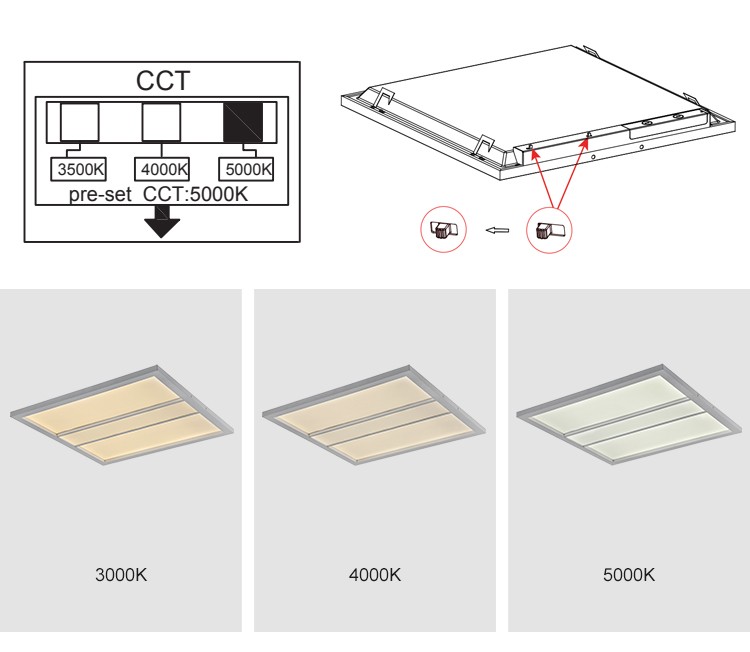 CCT

3500K 4000K 5000K

pre-set CCT:5000K

3000K

4000K

5000K