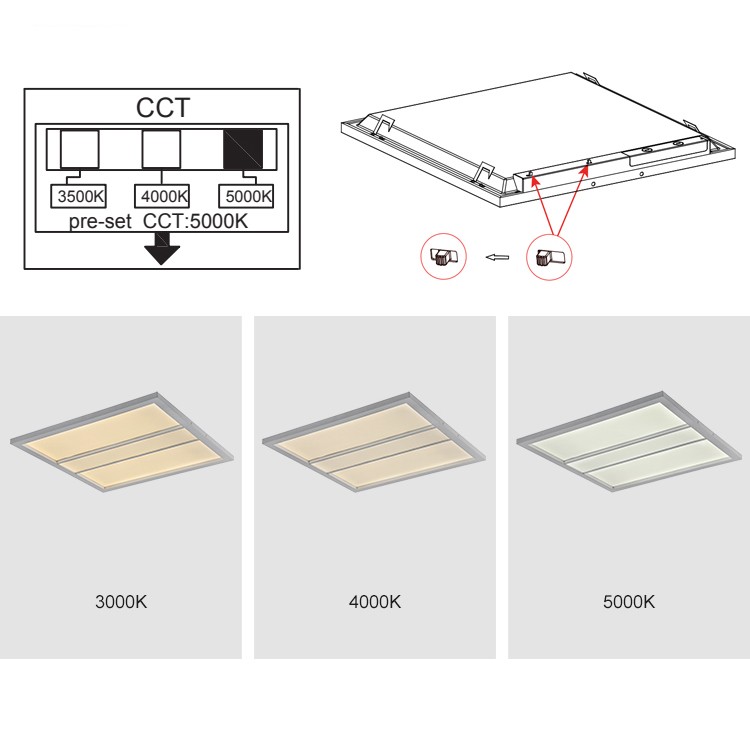 CCT

3500K

4000K

5000K

pre-set CCT:5000K

3000K

4000K

5000K